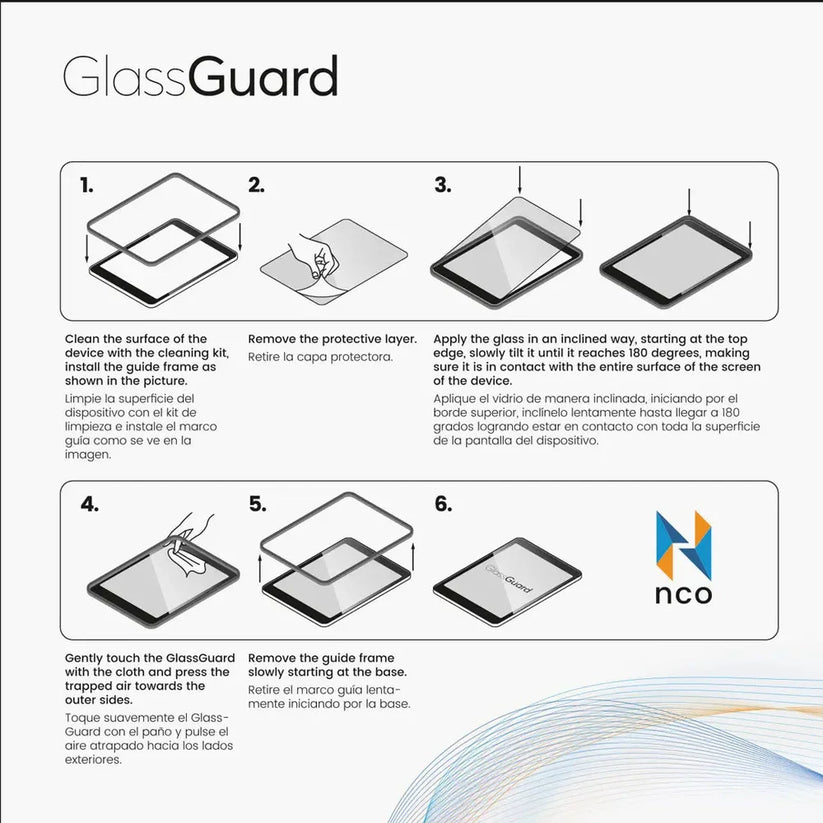 GlassGuard

1.

2.

3.

Clean the surface of the device with the cleaning kit, install the guide frame as shown in the picture.

Limpie la superficie del dispositivo con el kit de limpieza e instale el marco guía como se ve en la imagen.

Remove the protective layer.

Retire la capa protectora.

Apply the glass in an inclined way, starting at the top edge, slowly tilt it until it reaches 180 degrees, making sure it is in contact with the entire surface of the screen of the device.

Aplique el vidrio de manera inclinada, iniciando por el borde superior, inclínelo lentamente hasta llegar a 180 grados logrando estar en contacto con toda la superficie de la pantalla del dispositivo.

4.

5.

6.

GlassGuard

nco

Gently touch the GlassGuard with the cloth and press the trapped air towards the outer sides.

Toque suavemente el GlassGuard con el paño y pulse el aire atrapado hacia los lados exteriores.

Remove the guide frame slowly starting at the base.

Retire el marco guía lentamente iniciando por la base.